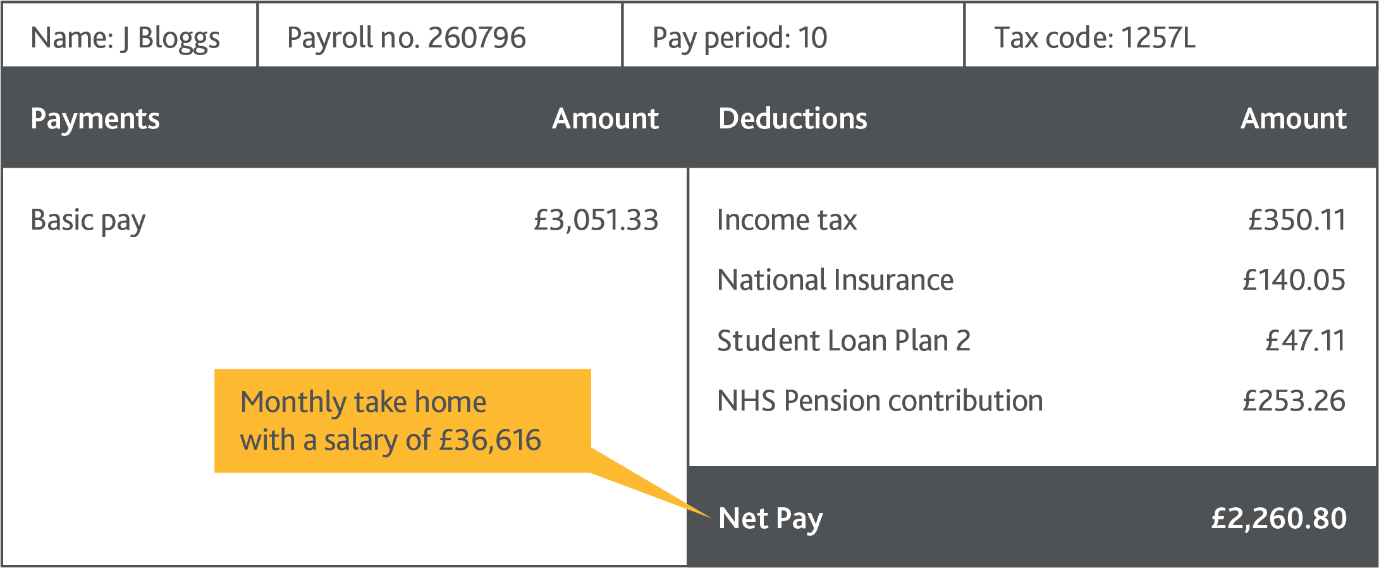 | Name: J Bloggs | Payroll no. 260796 | Pay period: 10 | Tax code: 1257L |
|---|---|---|---|

| Payments | Amount | Deductions | Amount |
|---|---|---|---|
| Basic pay | £3,051.33 | Income tax | £350.11 |
| | | National Insurance | £140.05 |
| | | Student Loan Plan 2 | £47.11 |
| | | NHS Pension contribution | £253.26 |
| | | Net Pay | £2,260.80 |

Monthly take home with a salary of £36,616